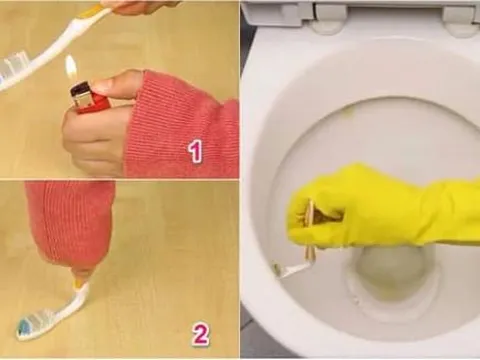 1

2